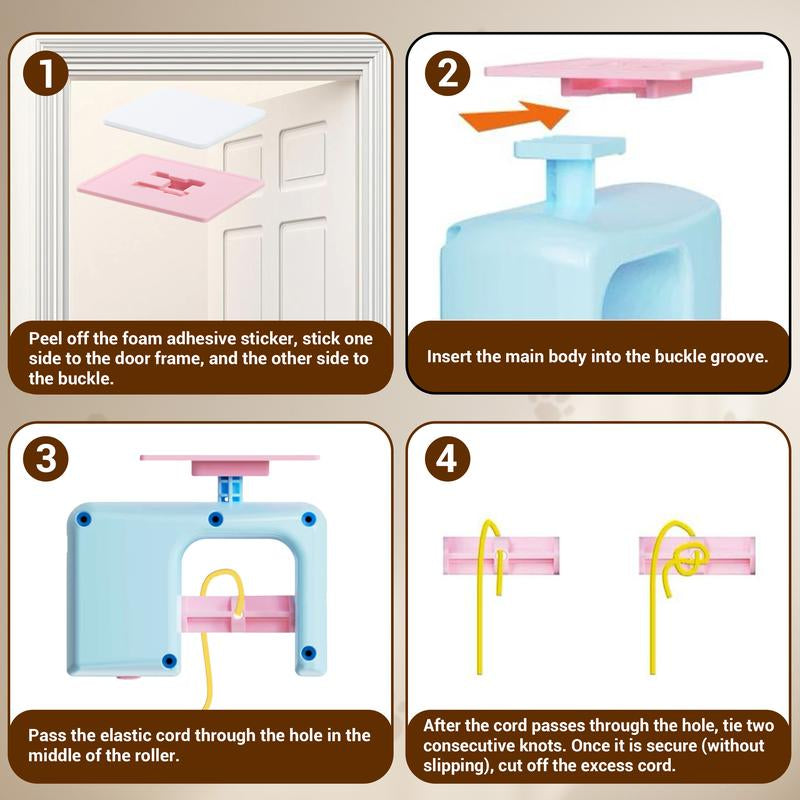 1

Peel off the foam adhesive sticker, stick one side to the door frame, and the other side to the buckle.

2

Insert the main body into the buckle groove.

3

Pass the elastic cord through the hole in the middle of the roller.

4

After the cord passes through the hole, tie two consecutive knots. Once it is secure (without slipping), cut off the excess cord.