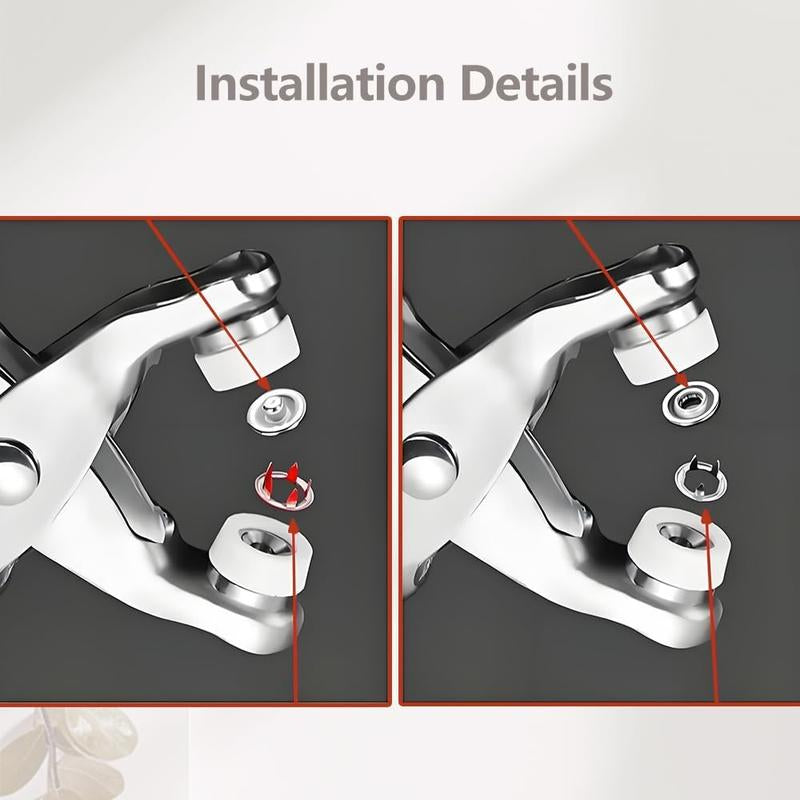 Installation Details