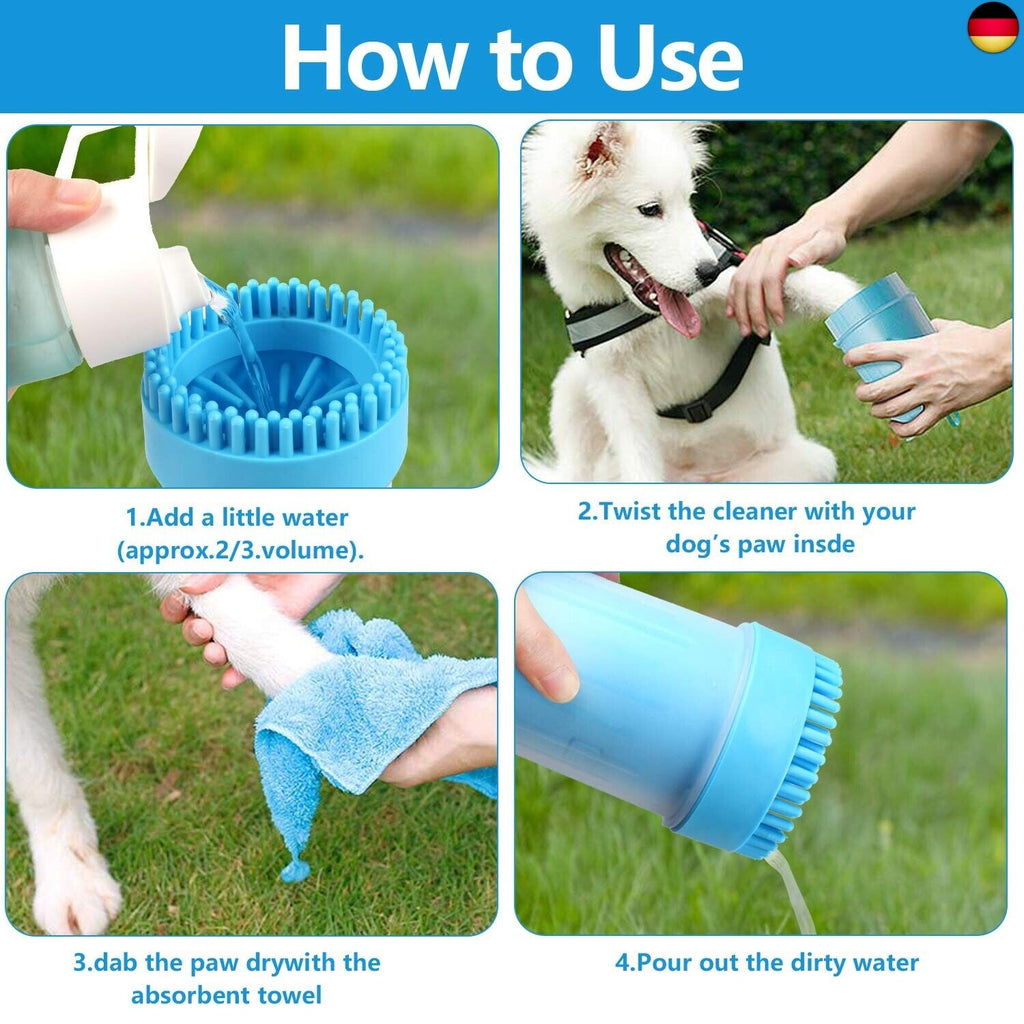 How to Use

1.Add a little water (approx.2/3.volume).

2.Twist the cleaner with your dog's paw insde

3.dab the paw drywith the absorbent towel

4.Pour out the dirty water